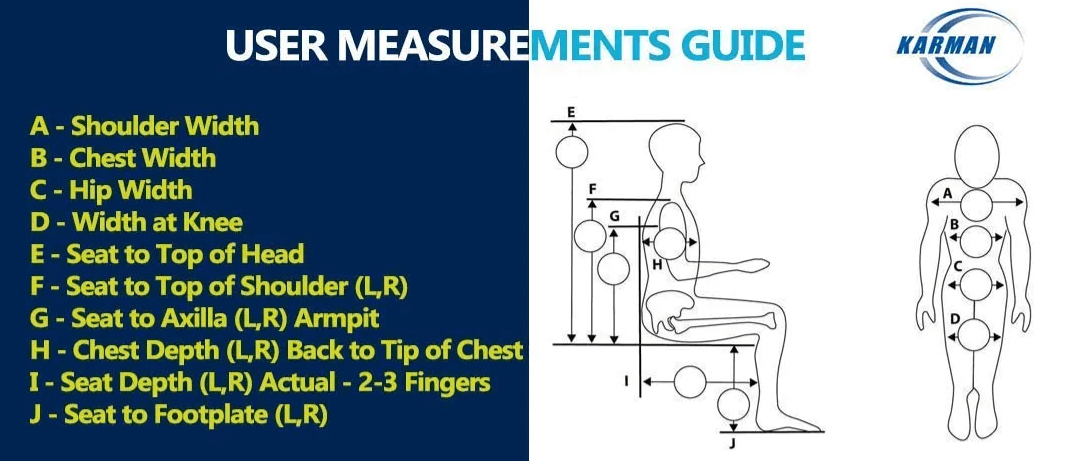 USER MEASUREMENTS GUIDE

KARMAN

A - Shoulder Width
B - Chest Width
C - Hip Width
D - Width at Knee
E - Seat to Top of Head
F - Seat to Top of Shoulder (L,R)
G - Seat to Axilla (L,R) Armpit
H - Chest Depth (L,R) Back to Tip of Chest
I - Seat Depth (L,R) Actual - 2-3 Fingers
J - Seat to Footplate (L,R)

E
F
G
H
I
J

A
B
C
D